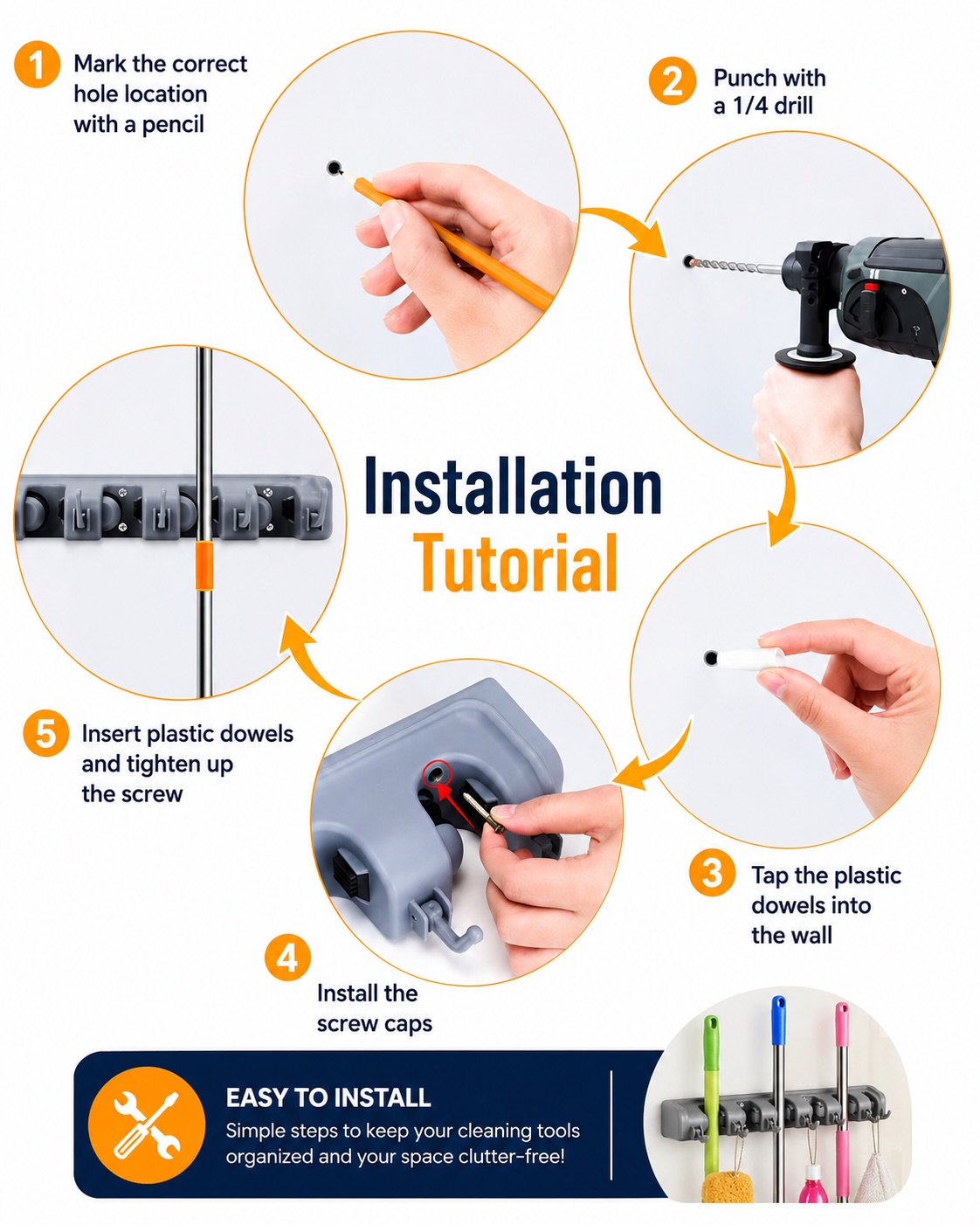 1 Mark the correct hole location with a pencil

2 Punch with a 1/4 drill

Installation Tutorial

5 Insert plastic dowels and tighten up the screw

3 Tap the plastic dowels into the wall

4 Install the screw caps

EASY TO INSTALL
Simple steps to keep your cleaning tools organized and your space clutter-free!